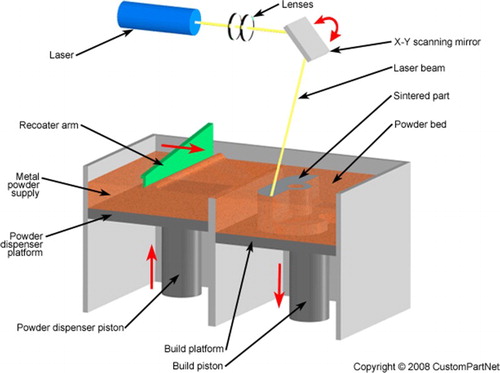 Lenses

Laser

X-Y scanning mirror

Laser beam

Sintered part

Recoater arm

Powder bed

Metal powder supply

Powder dispenser platform

Powder dispenser piston

Build platform

Build piston

Copyright © 2008 CustomPartNet